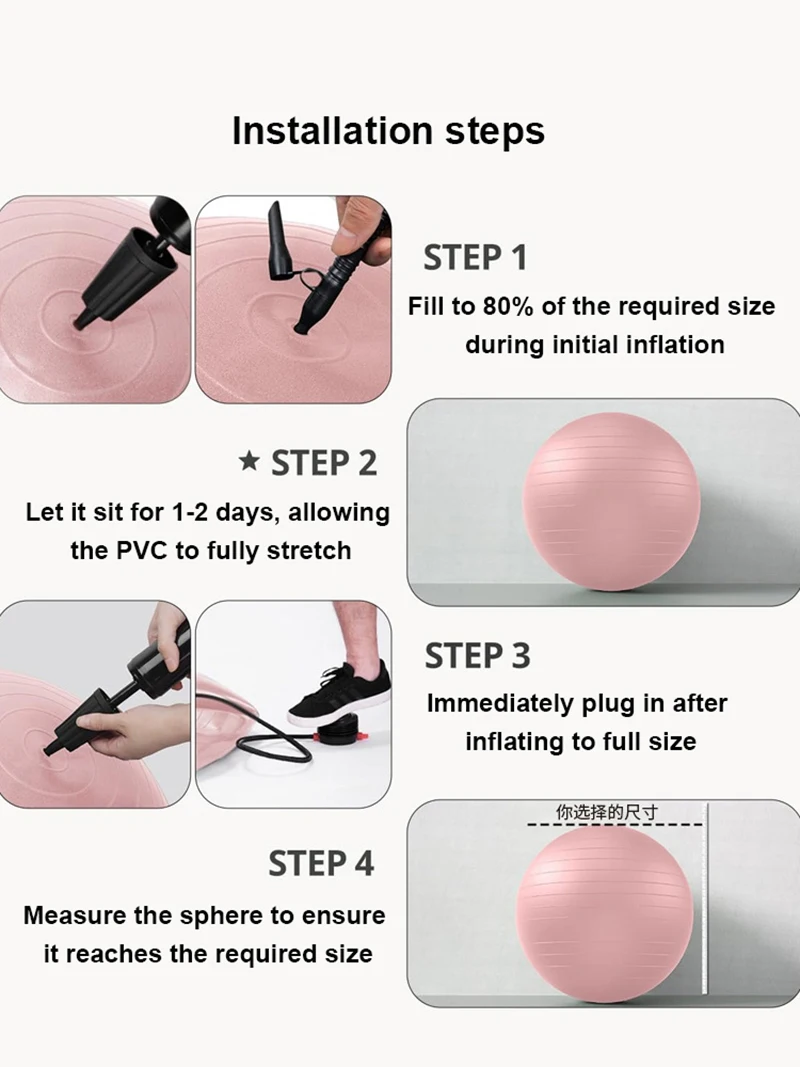 Installation steps

STEP 1

Fill to 80% of the required size during initial inflation

★ STEP 2

Let it sit for 1-2 days, allowing the PVC to fully stretch

STEP 3

Immediately plug in after inflating to full size

你选择的尺寸

STEP 4

Measure the sphere to ensure it reaches the required size